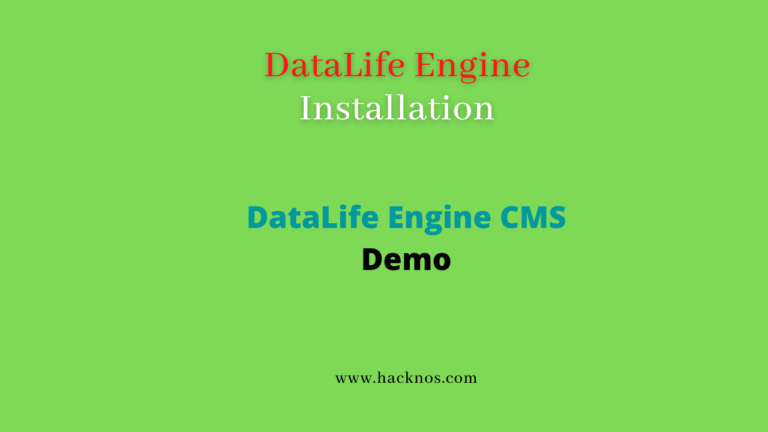 DataLife Engine
Installation

DataLife Engine CMS
Demo

www.hacknos.com